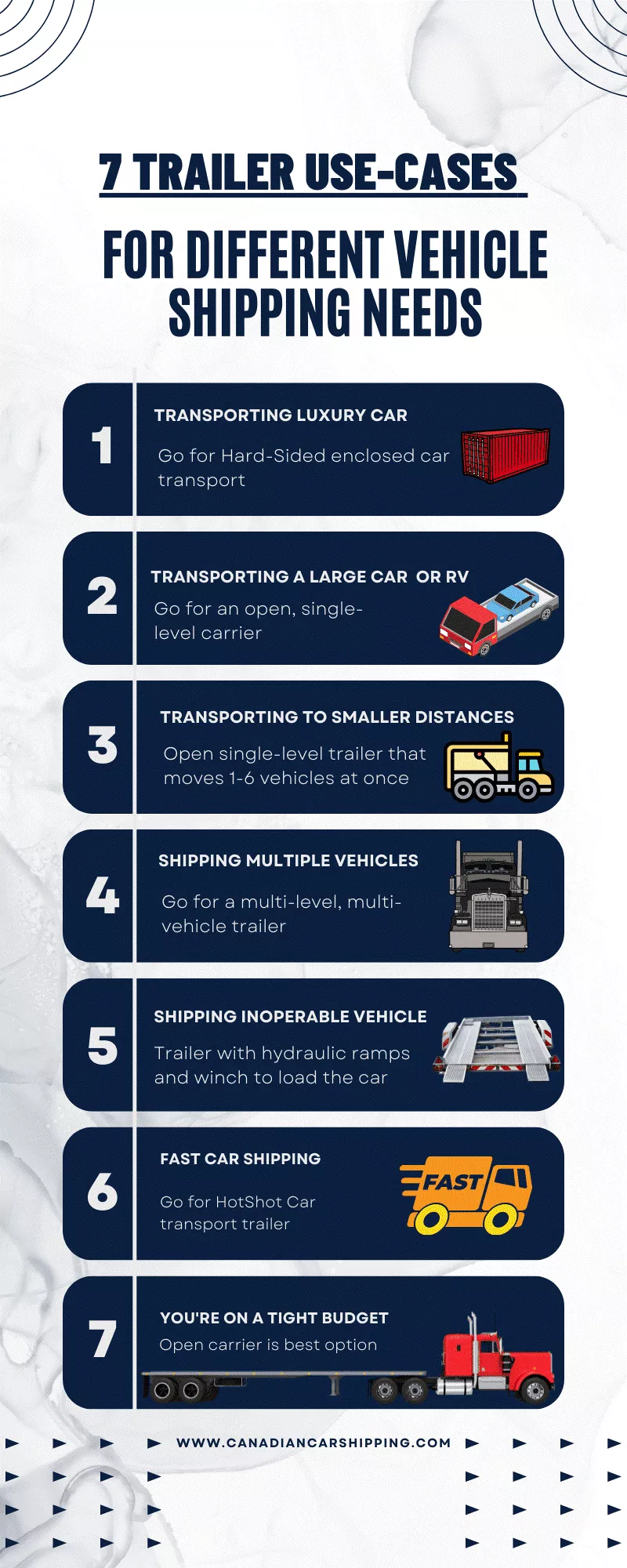 7 TRAILER USE-CASES

FOR DIFFERENT VEHICLE SHIPPING NEEDS

1
TRANSPORTING LUXURY CAR
Go for Hard-Sided enclosed car transport

2
TRANSPORTING A LARGE CAR OR RV
Go for an open, single-level carrier

3
TRANSPORTING TO SMALLER DISTANCES
Open single-level trailer that moves 1-6 vehicles at once

4
SHIPPING MULTIPLE VEHICLES
Go for a multi-level, multi-vehicle trailer

5
SHIPPING INOPERABLE VEHICLE
Trailer with hydraulic ramps and winch to load the car

6
FAST CAR SHIPPING
Go for HotShot Car transport trailer
FAST

7
YOU'RE ON A TIGHT BUDGET
Open carrier is best option

WWW.CANADIANCARSHIPPING.COM