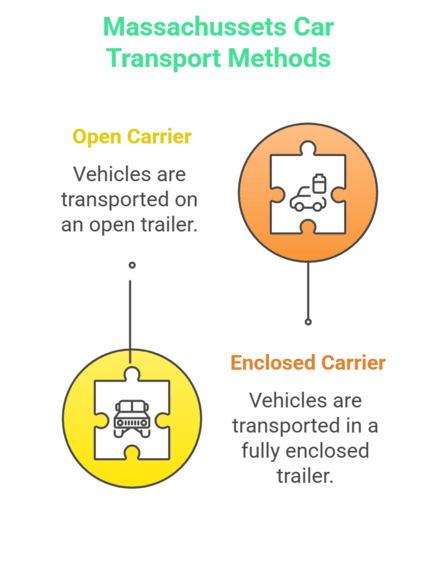 Massachussets Car Transport Methods

Open Carrier

Vehicles are transported on an open trailer.

Enclosed Carrier

Vehicles are transported in a fully enclosed trailer.