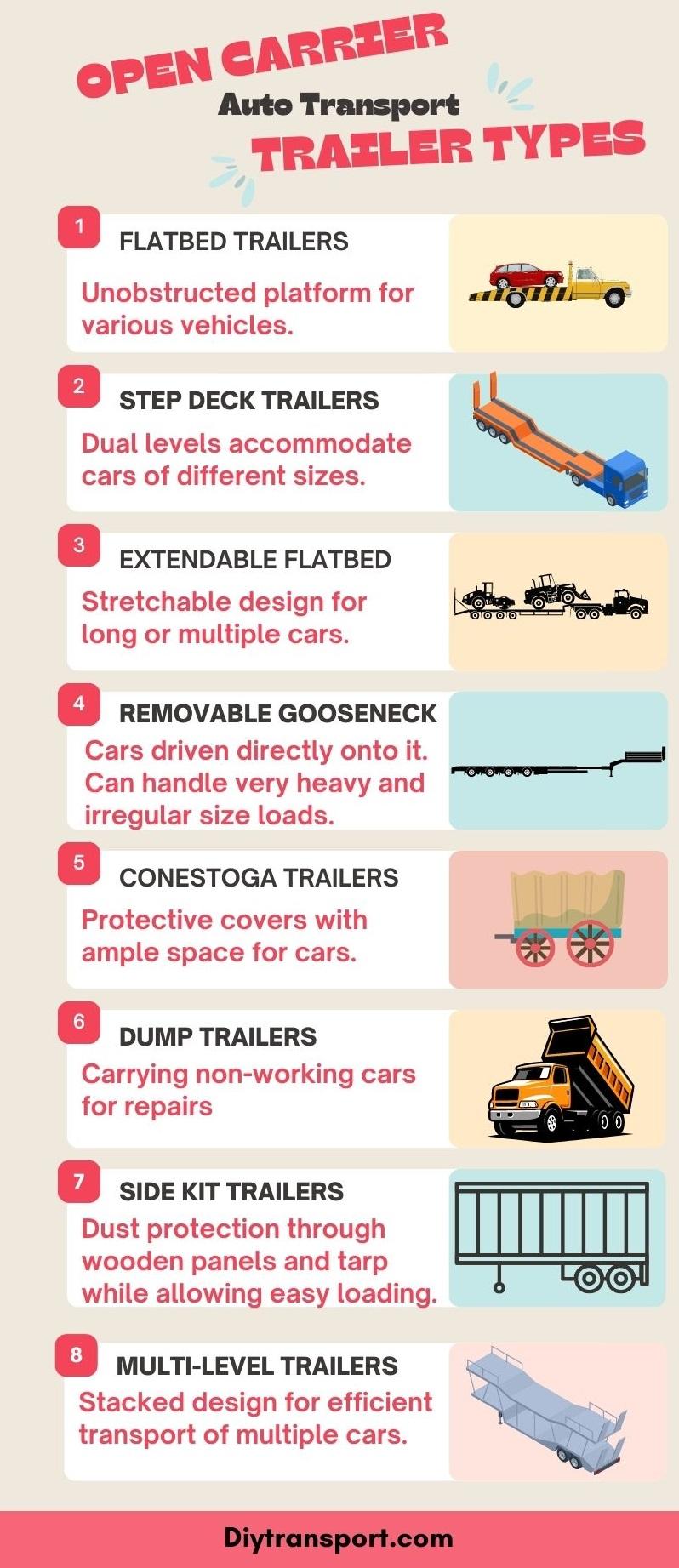 OPEN CARRIER
Auto Transport
TRAILER TYPES

1
FLATBED TRAILERS
Unobstructed platform for various vehicles.

2
STEP DECK TRAILERS
Dual levels accommodate cars of different sizes.

3
EXTENDABLE FLATBED
Stretchable design for long or multiple cars.

4
REMOVABLE GOOSENECK
Cars driven directly onto it. Can handle very heavy and irregular size loads.

5
CONESTOGA TRAILERS
Protective covers with ample space for cars.

6
DUMP TRAILERS
Carrying non-working cars for repairs

7
SIDE KIT TRAILERS
Dust protection through wooden panels and tarp while allowing easy loading.

8
MULTI-LEVEL TRAILERS
Stacked design for efficient transport of multiple cars.

Diytransport.com